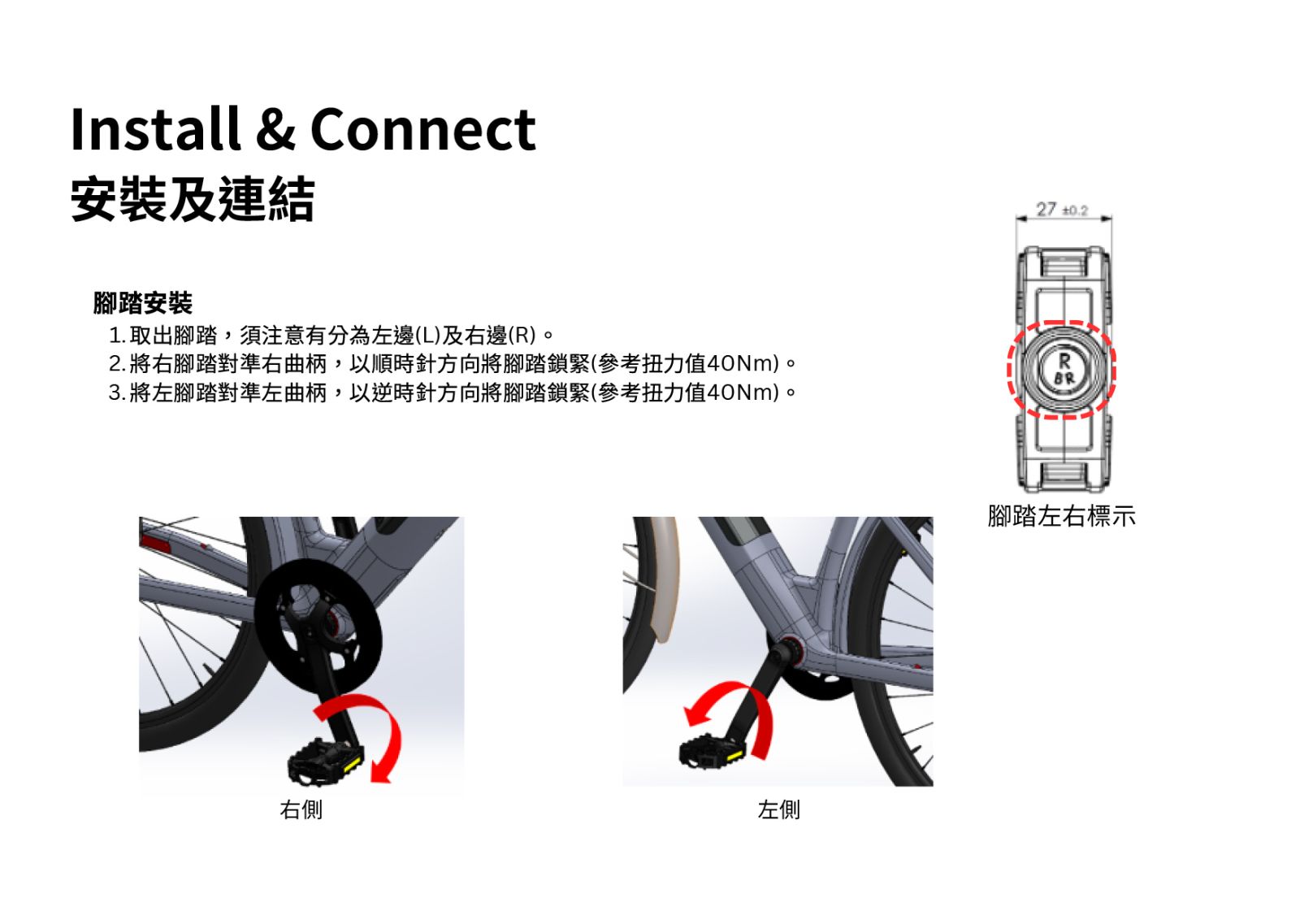 Install & Connect
安裝及連結

腳踏安裝
1. 取出腳踏，須注意有分為左邊(L)及右邊(R)。
2. 將右腳踏對準右曲柄，以順時針方向將腳踏鎖緊(參考扭力值40Nm)。
3. 將左腳踏對準左曲柄，以逆時針方向將腳踏鎖緊(參考扭力值40Nm)。

27 ±0.2

R
BR

腳踏左右標示

右側

左側